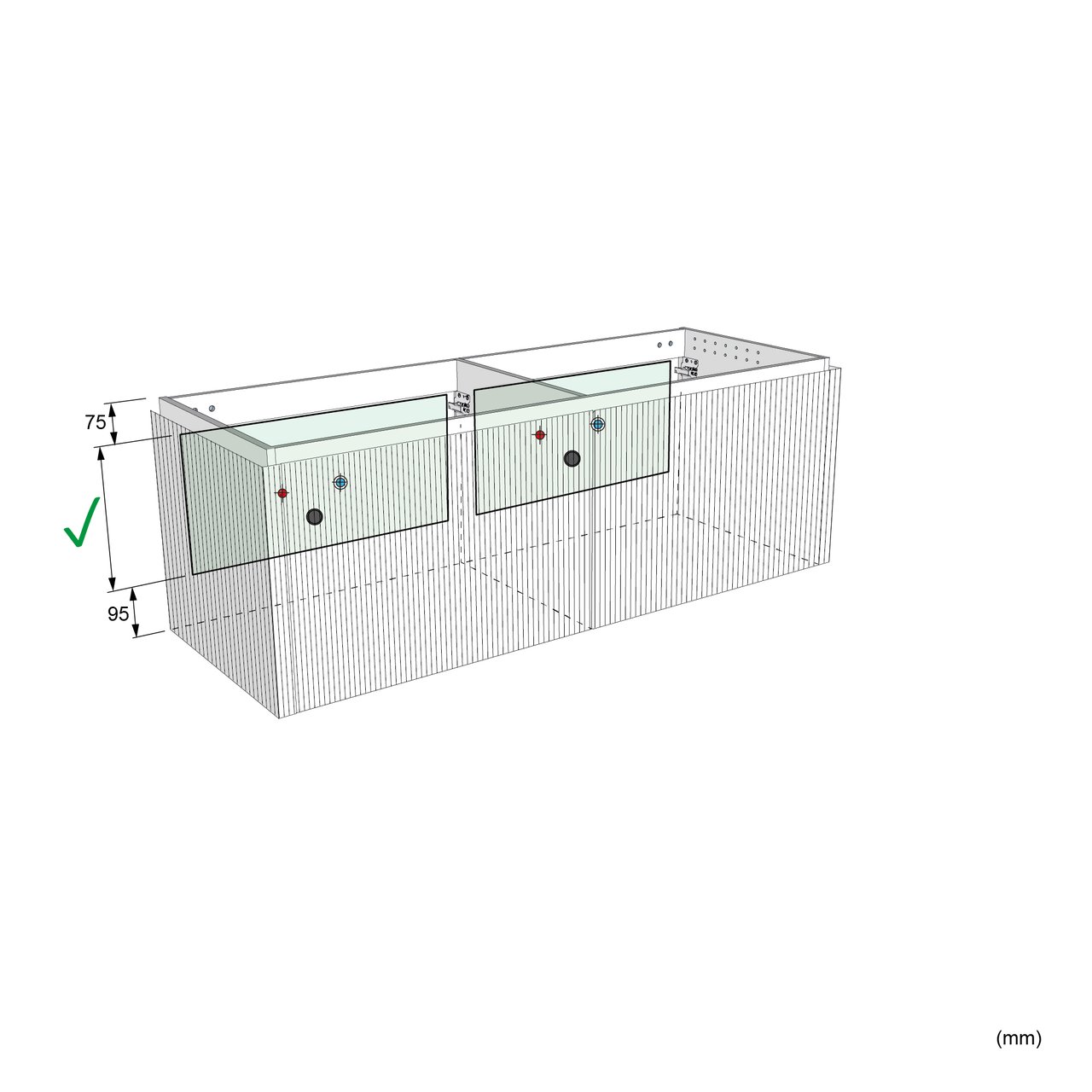 75
95
(mm)