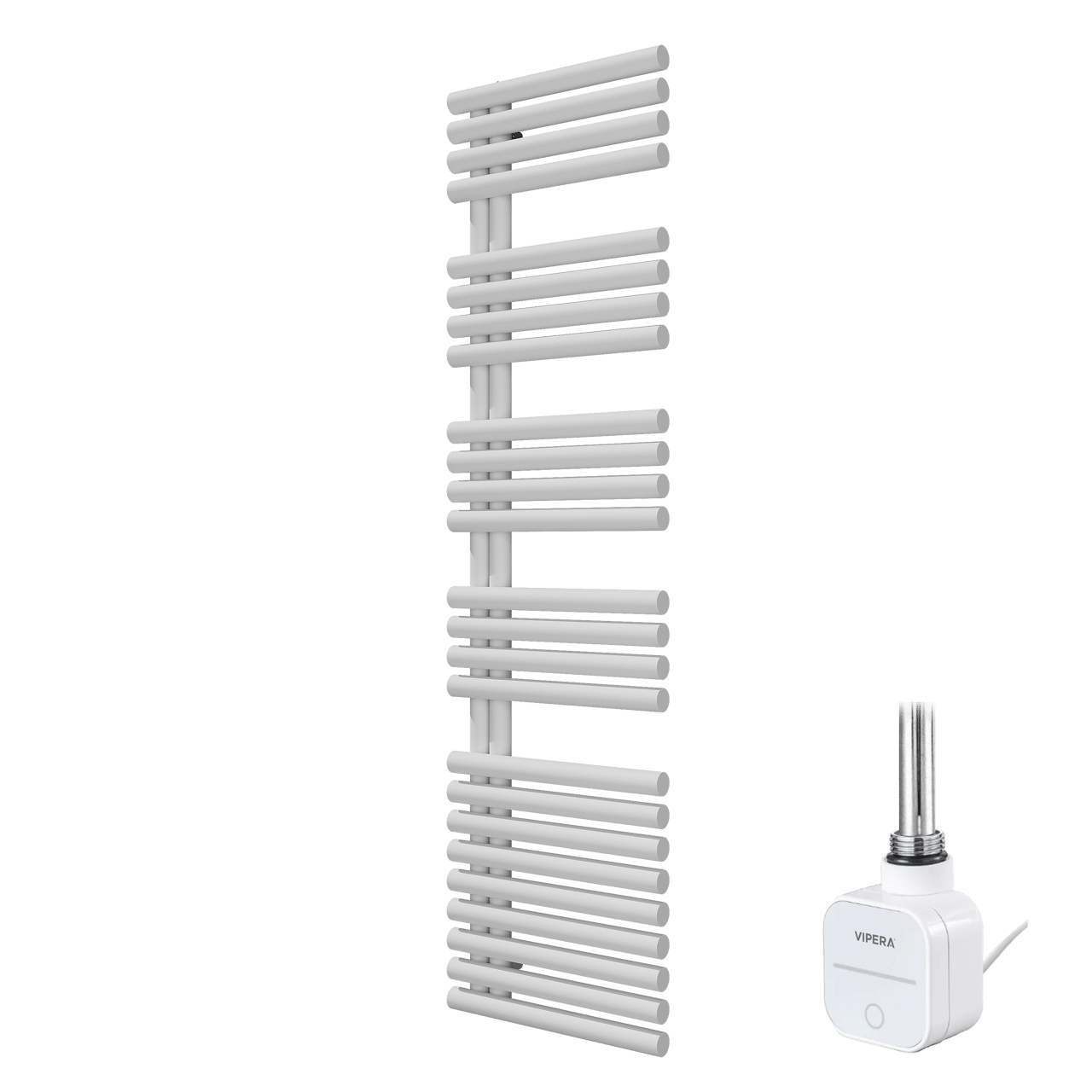 VIPERA