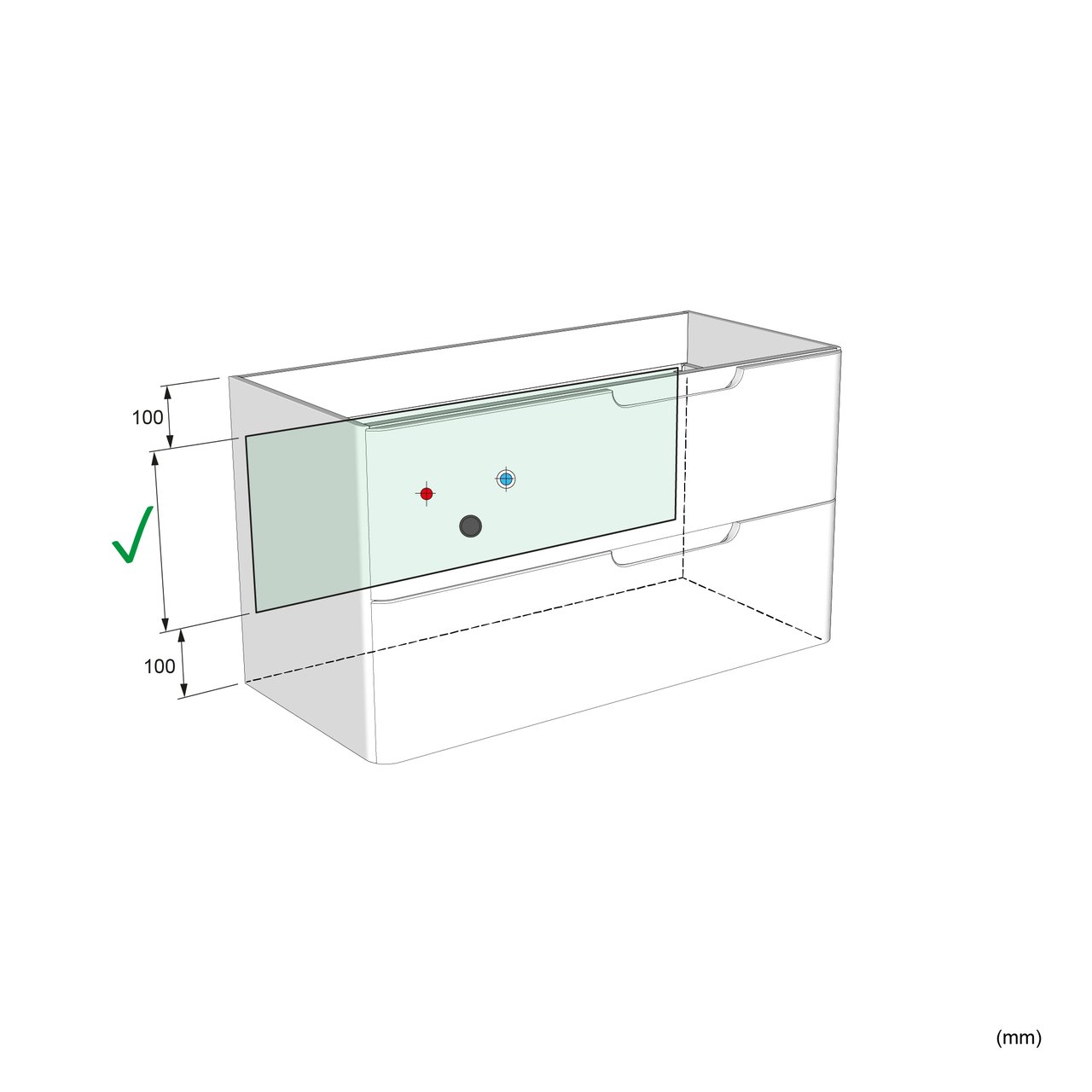 100

100

(mm)