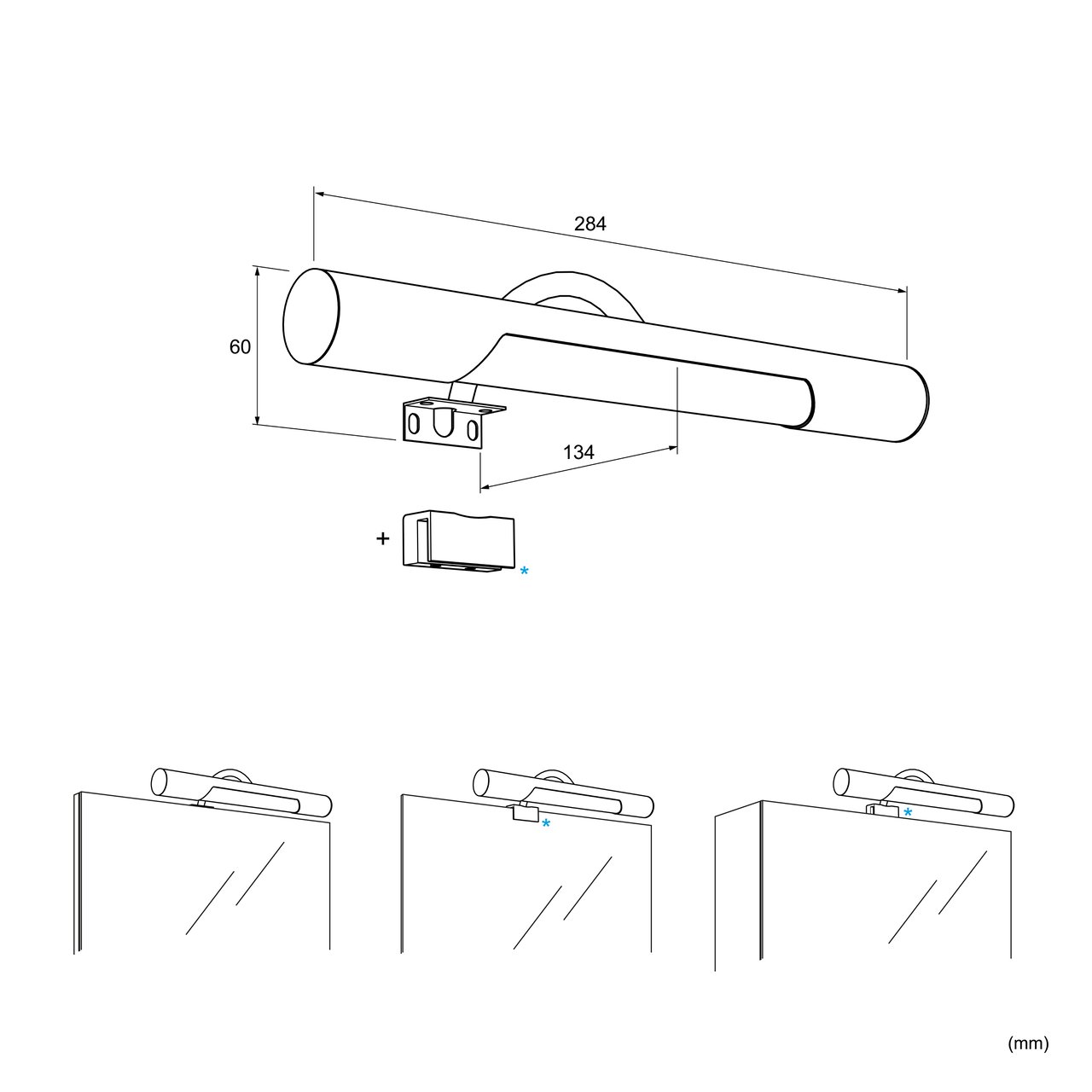 284

60

134

+

*

*

*

(mm)