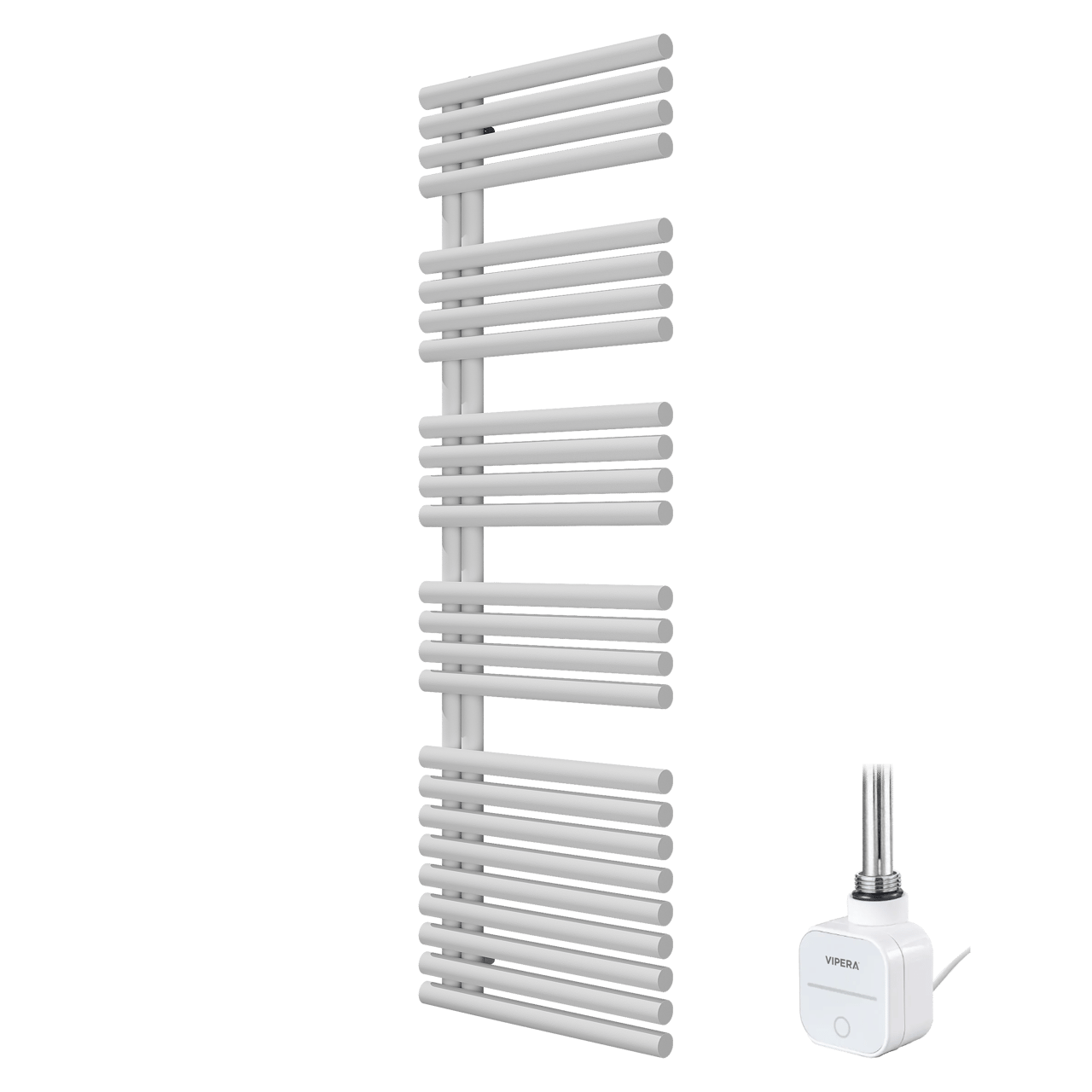 VIPERA