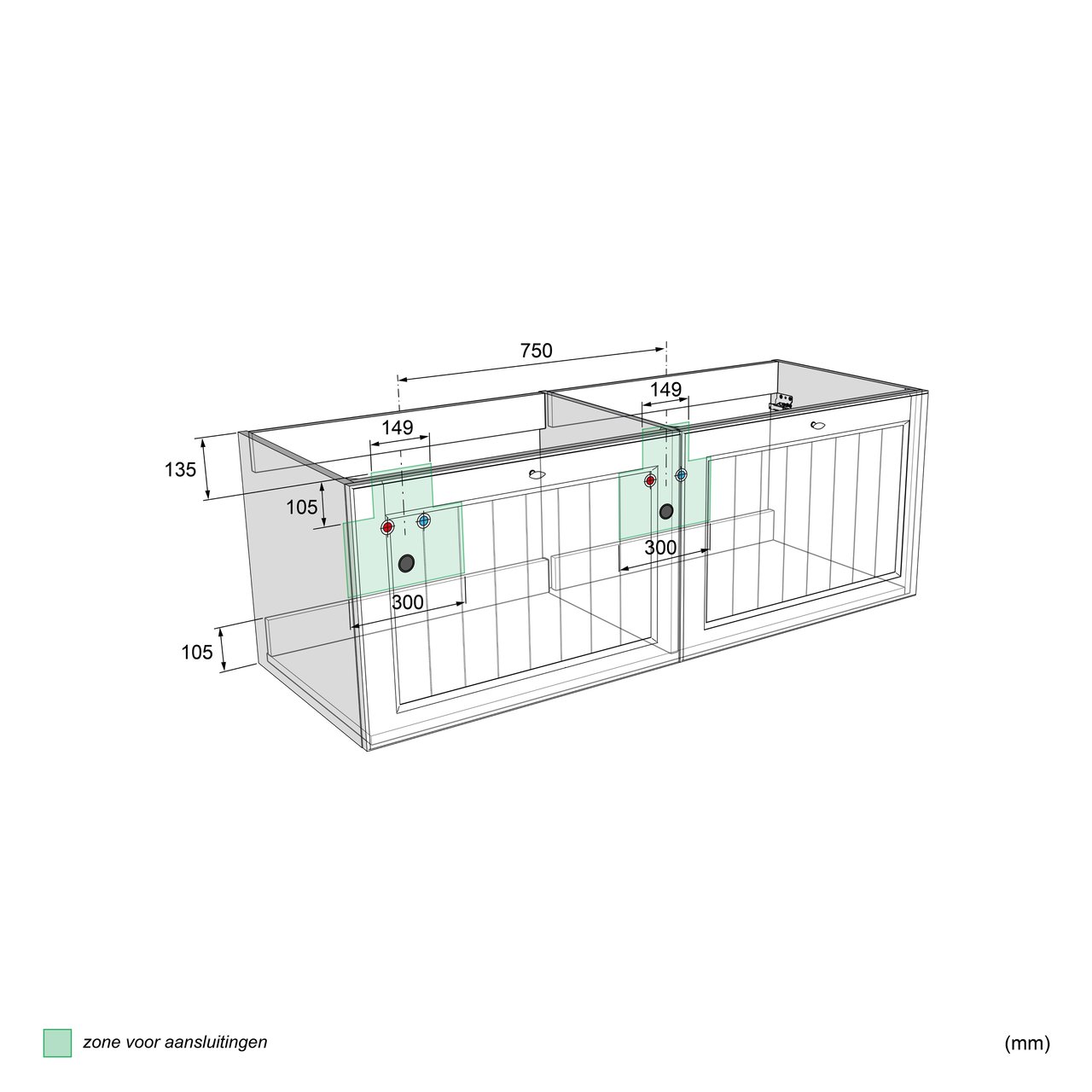 750

149

149

135

105

300

300

105

zone voor aansluitingen

(mm)