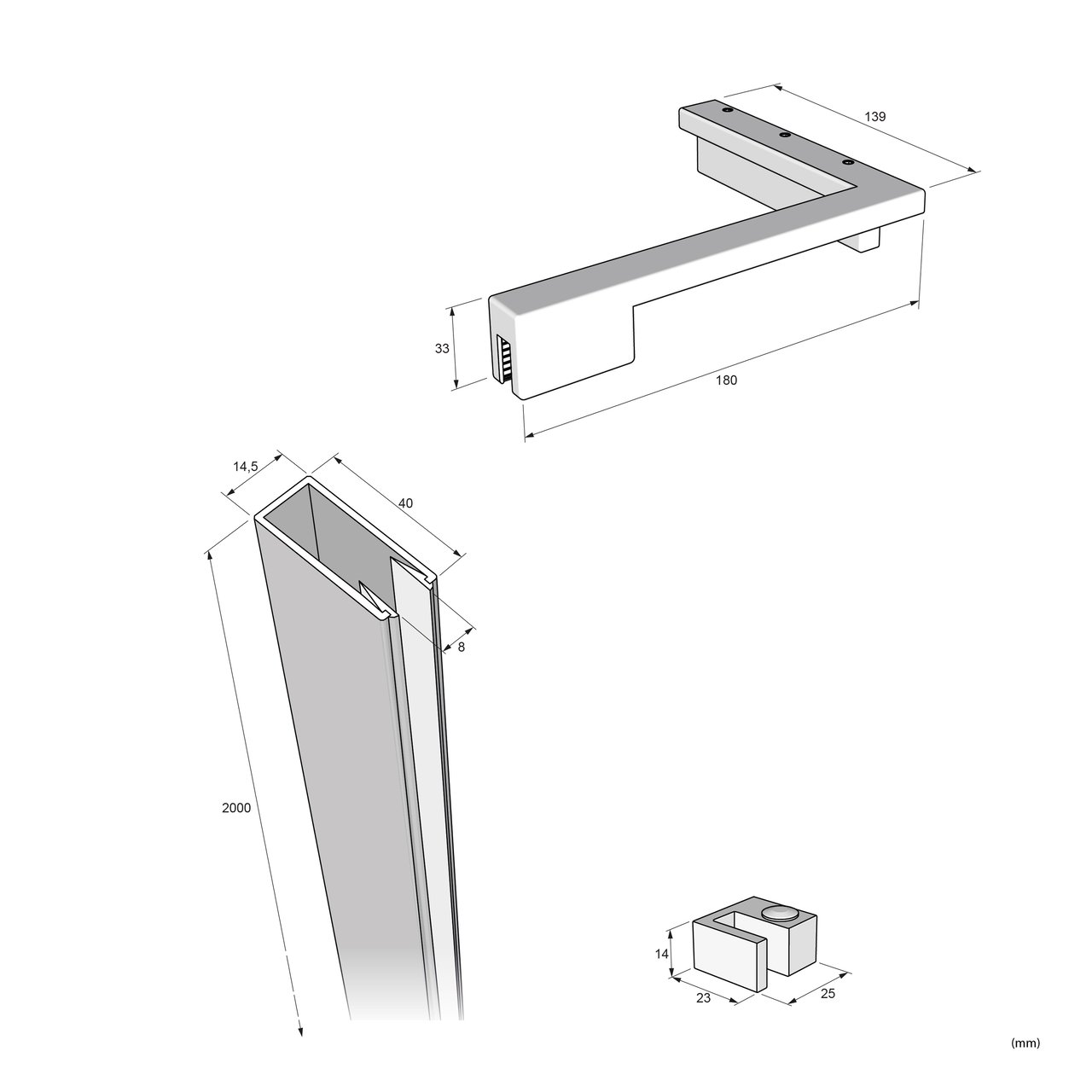 139

33

180

14,5

40

8

2000

14

23

25

(mm)