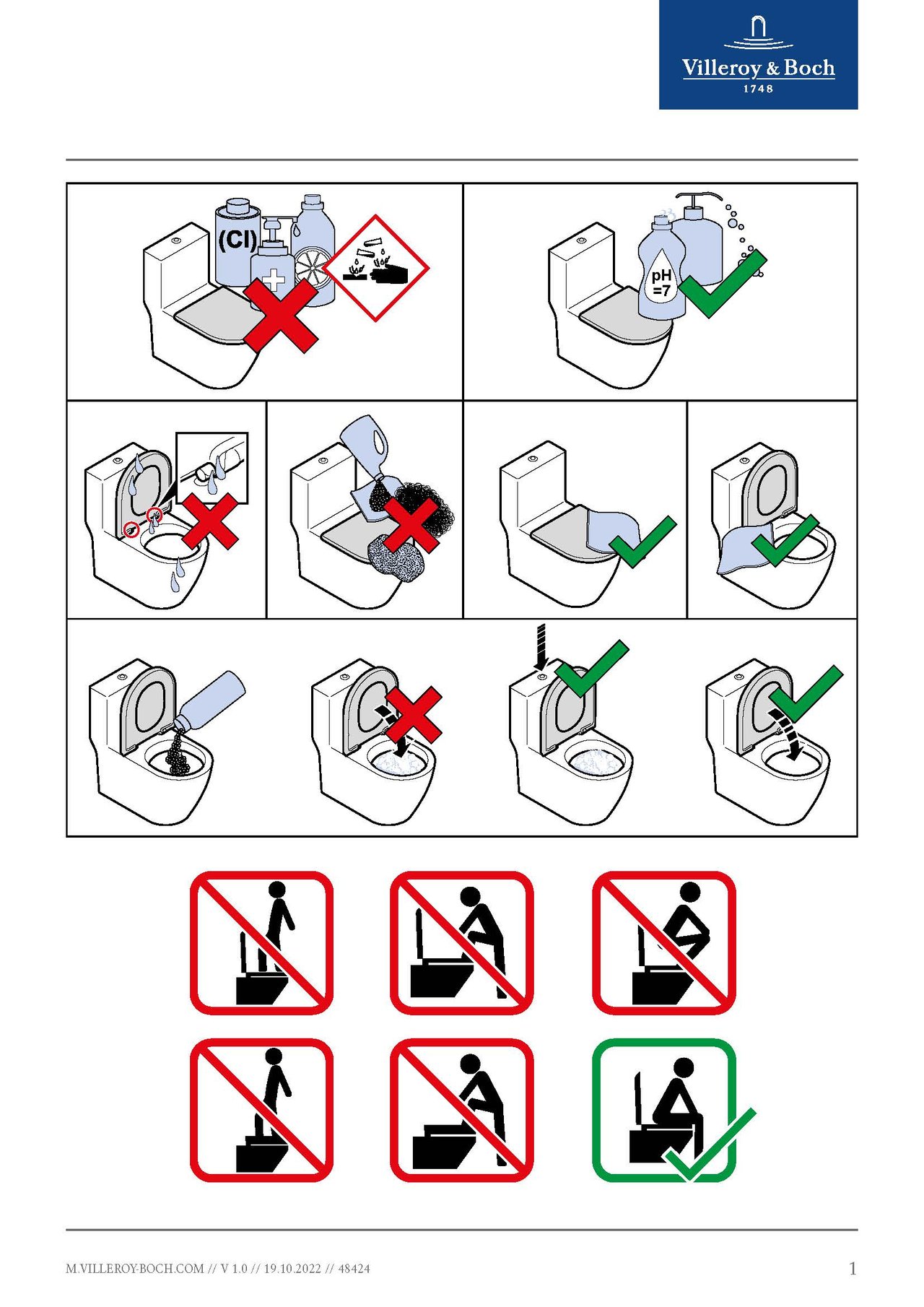 Villeroy & Boch
1748

(Cl)

pH
=7

M.VILLEROY-BOCH.COM // V 1.0 // 19.10.2022 // 48424

1