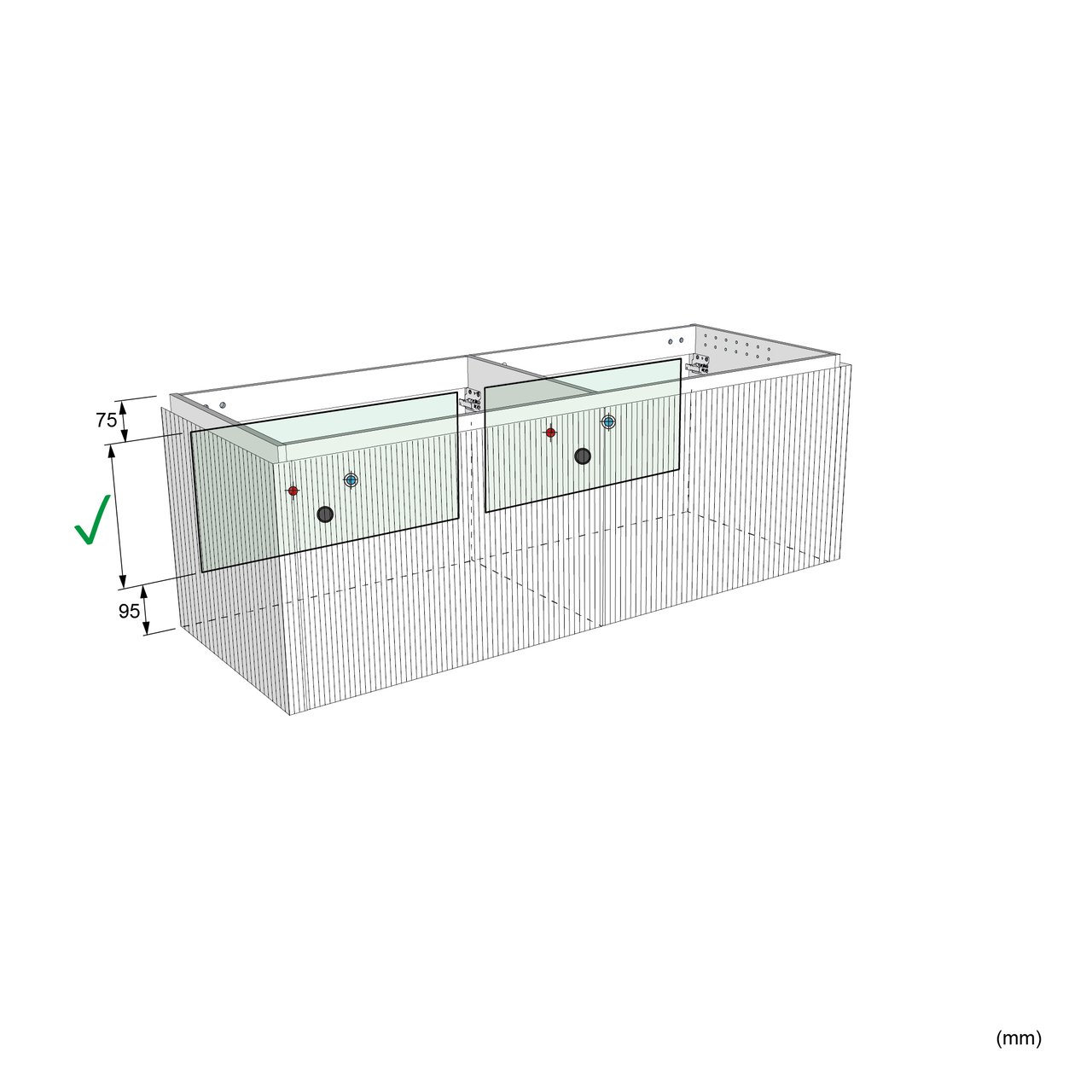 75

95

(mm)