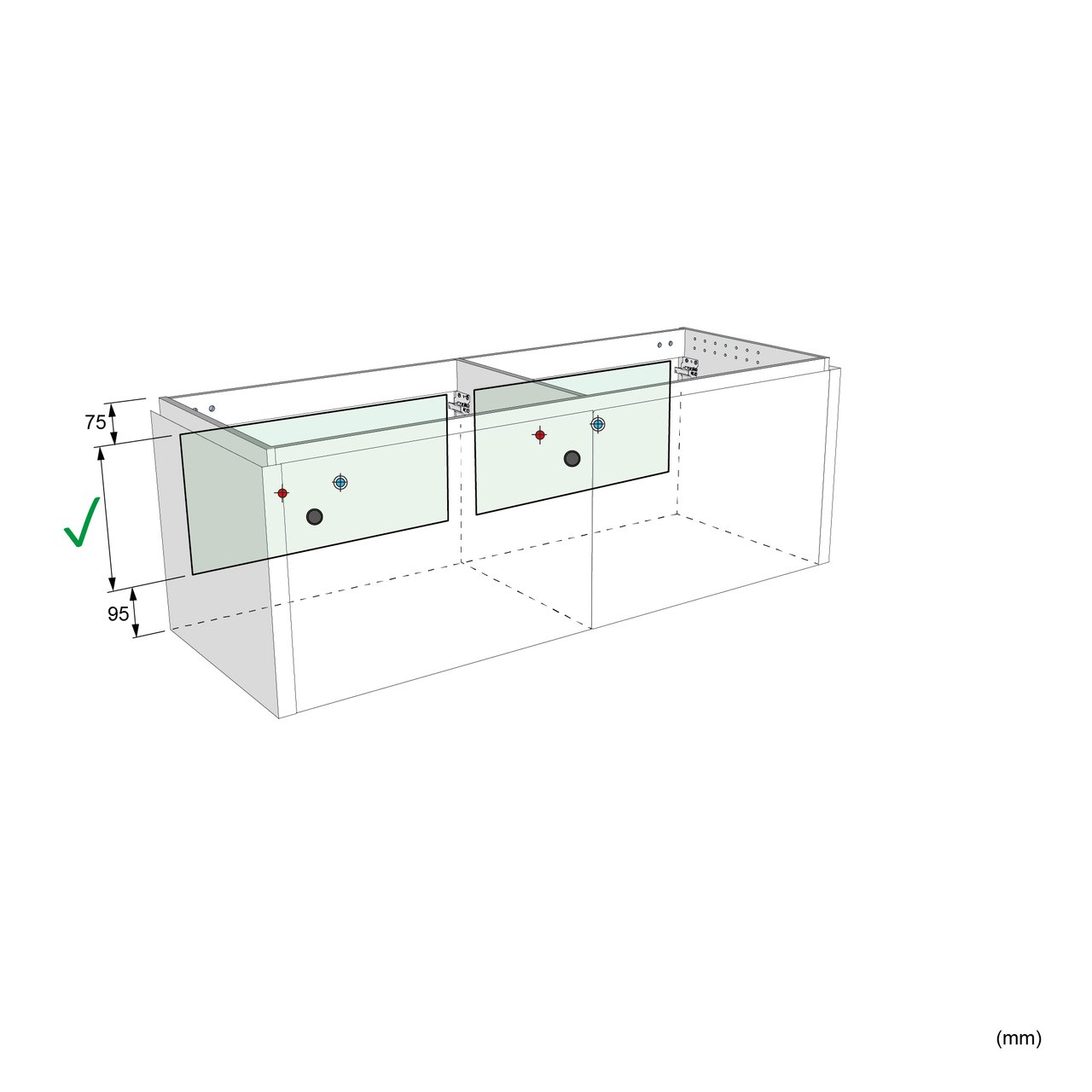 75
95
(mm)