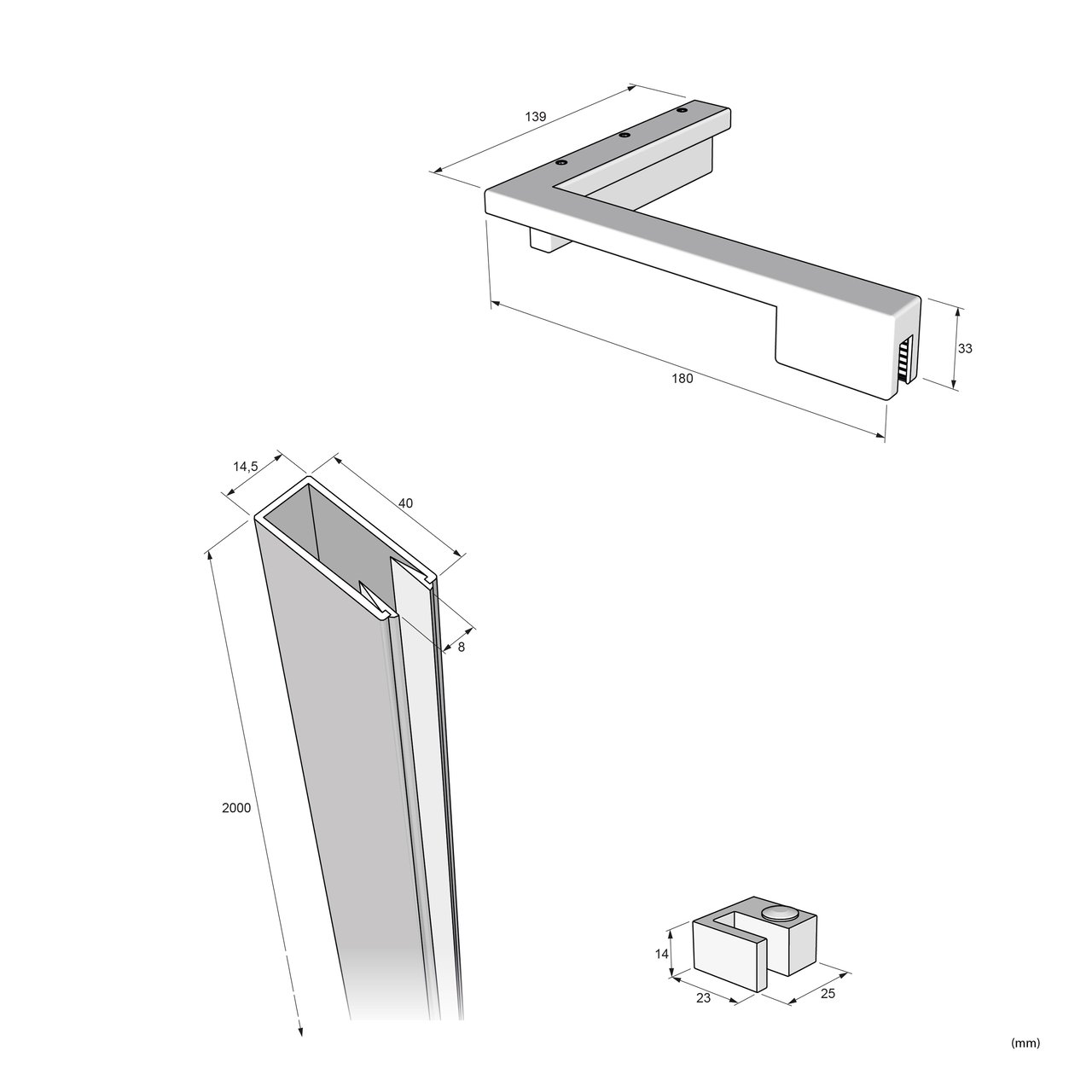 139

180

33

14,5

40

8

2000

14

23

25

(mm)