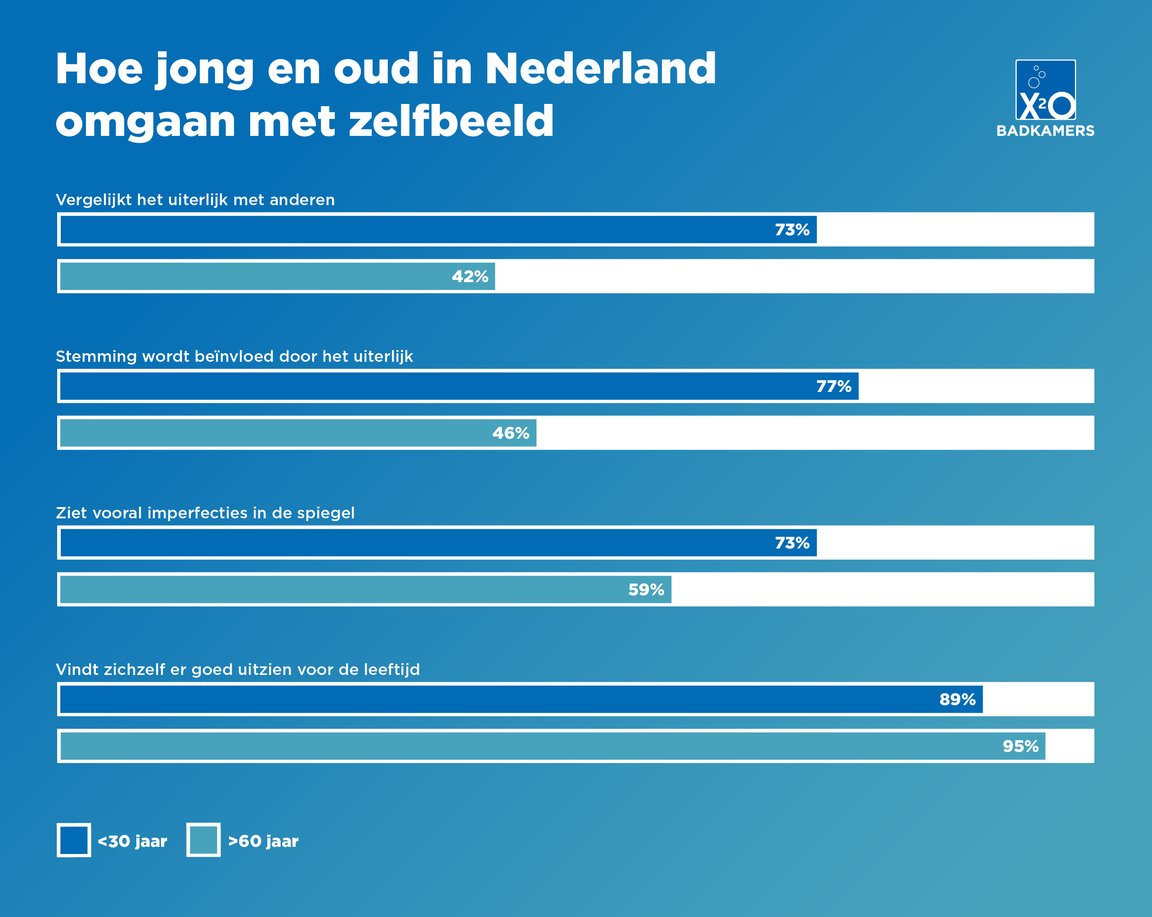 Hoe jong en oud in Nederland omgaan met zelfbeeld

X2O BADKAMERS

Vergelijkt het uiterlijk met anderen

73%

42%

Stemming wordt beïnvloed door het uiterlijk

77%

46%

Ziet vooral imperfecties in de spiegel

73%

59%

Vindt zichzelf er goed uitzien voor de leeftijd

89%

95%

<30 jaar >60 jaar